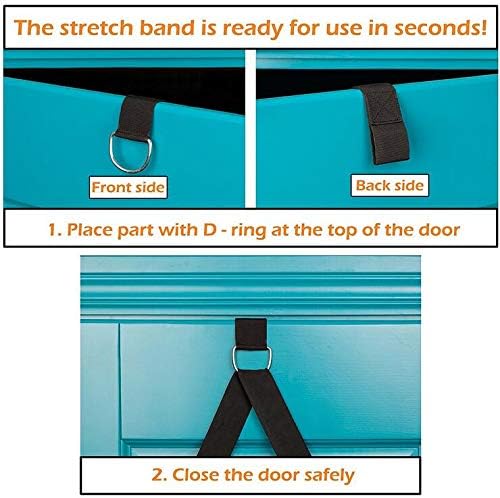 The stretch band is ready for use in seconds!

Front side

Back side

1. Place part with D - ring at the top of the door

2. Close the door safely