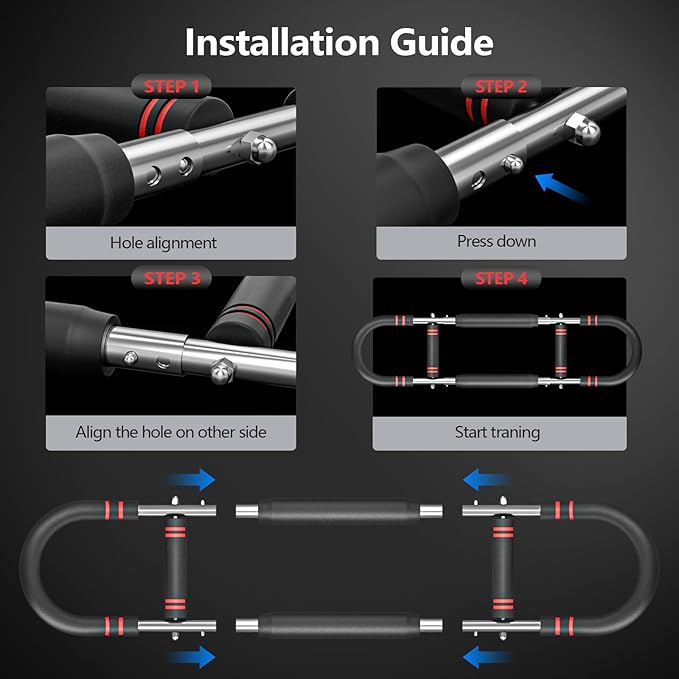 Installation Guide

STEP 1

Hole alignment

STEP 2

Press down

STEP 3

Align the hole on other side

STEP 4

Start traning