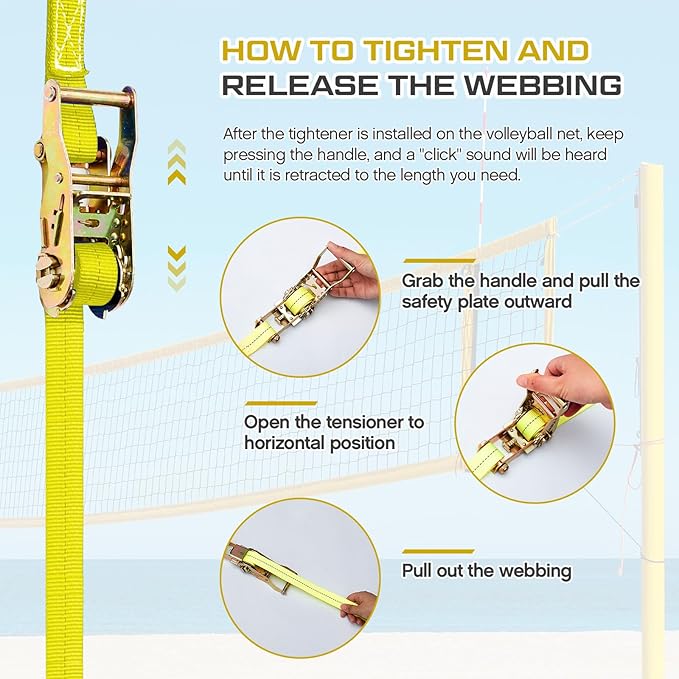 HOW TO TIGHTEN AND
RELEASE THE WEBBING

After the tightener is installed on the volleyball net, keep pressing the handle, and a "click" sound will be heard until it is retracted to the length you need.

Grab the handle and pull the safety plate outward

Open the tensioner to horizontal position

Pull out the webbing