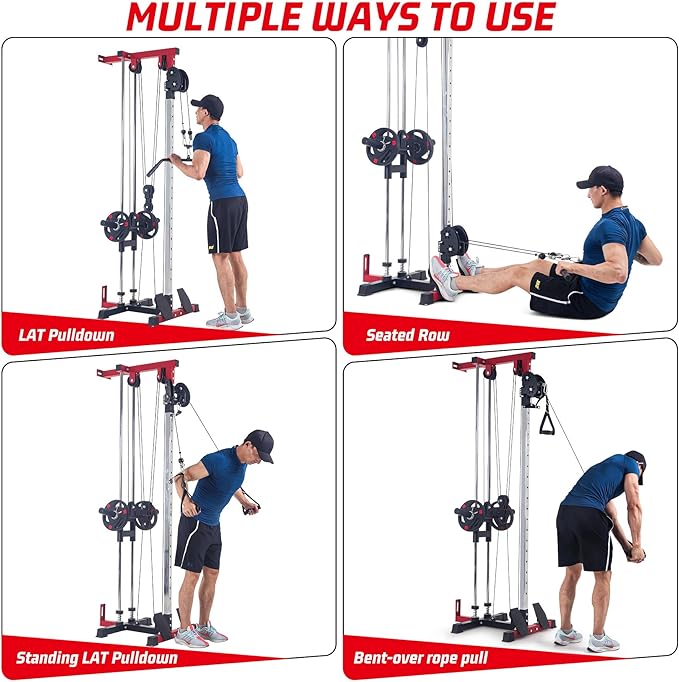 MULTIPLE WAYS TO USE

LAT Pulldown

Seated Row

Standing LAT Pulldown

Bent-over rope pull