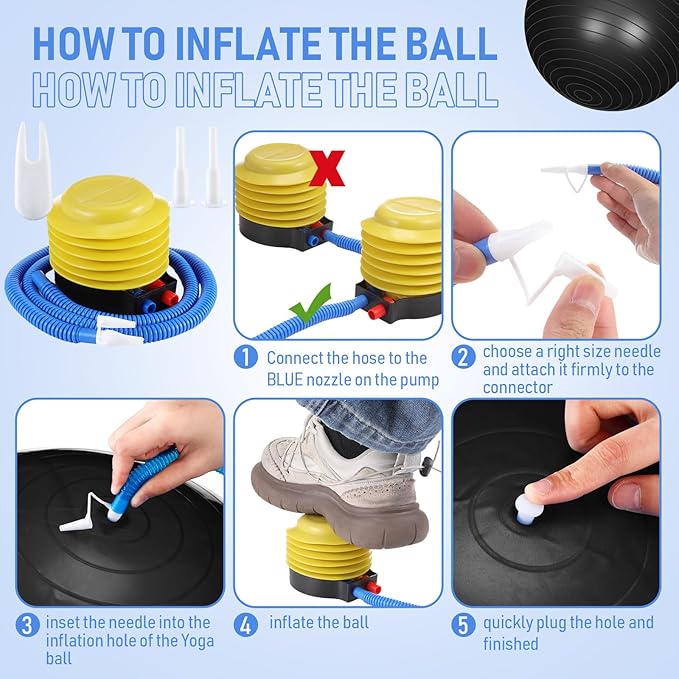 HOW TO INFLATE THE BALL
HOW TO INFLATE THE BALL

1 Connect the hose to the BLUE nozzle on the pump

2 choose a right size needle and attach it firmly to the connector

3 inset the needle into the inflation hole of the Yoga ball

4 inflate the ball

5 quickly plug the hole and finished