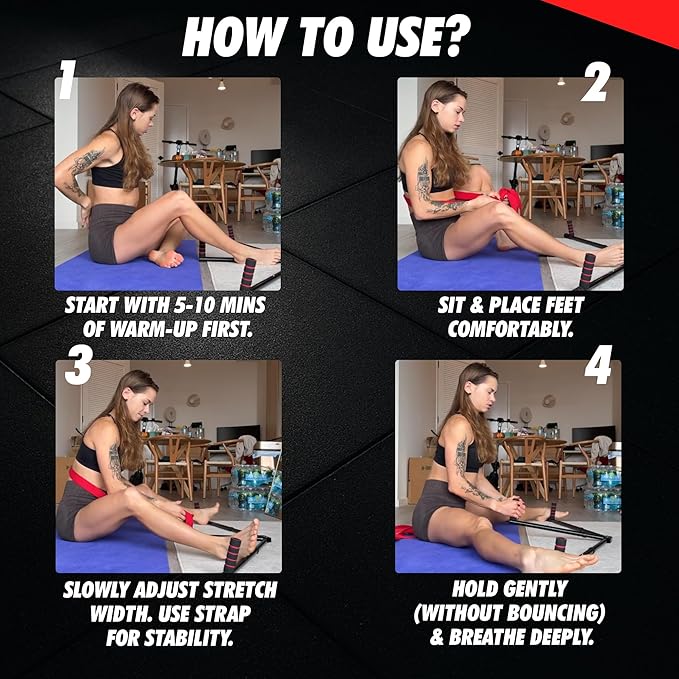 HOW TO USE?

1

START WITH 5-10 MINS OF WARM-UP FIRST.

2

SIT & PLACE FEET COMFORTABLY.

3

SLOWLY ADJUST STRETCH WIDTH. USE STRAP FOR STABILITY.

4

HOLD GENTLY (WITHOUT BOUNCING) & BREATHE DEEPLY.