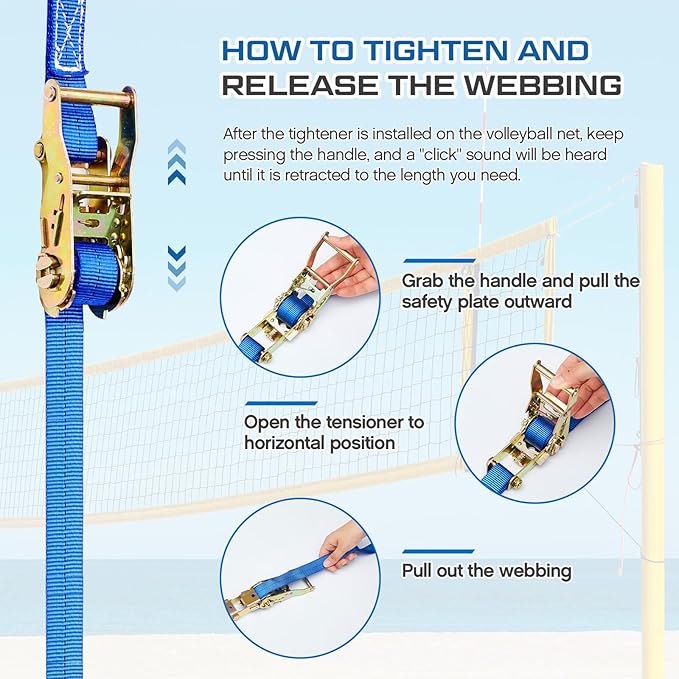 HOW TO TIGHTEN AND RELEASE THE WEBBING

After the tightener is installed on the volleyball net, keep pressing the handle, and a "click" sound will be heard until it is retracted to the length you need.

Grab the handle and pull the safety plate outward

Open the tensioner to horizontal position

Pull out the webbing